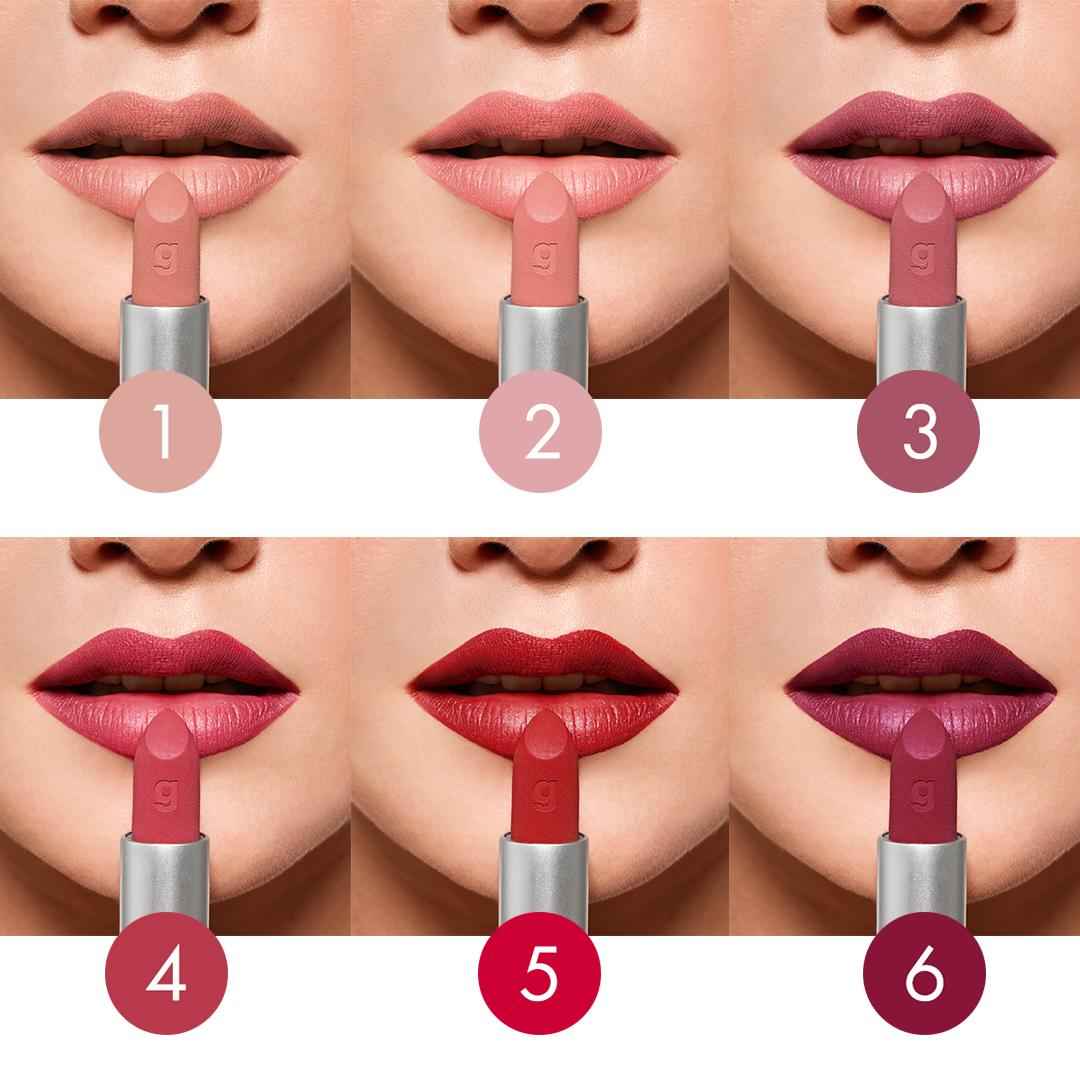 g
g
g
1
2
3
g
g
g
4
5
6