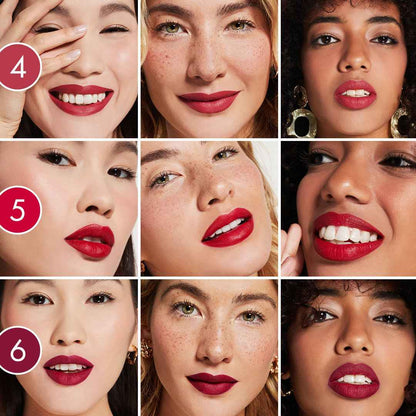 4

5

6